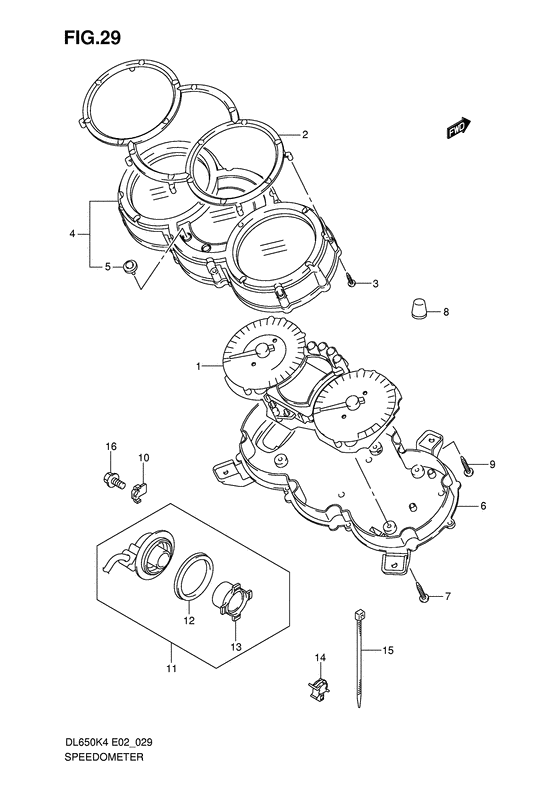 FIG.29

FWD

2

4

5

3

8

1

16

10

9

6

7

12

13

11

14

15

DL650K4 E02_029
SPEEDOMETER