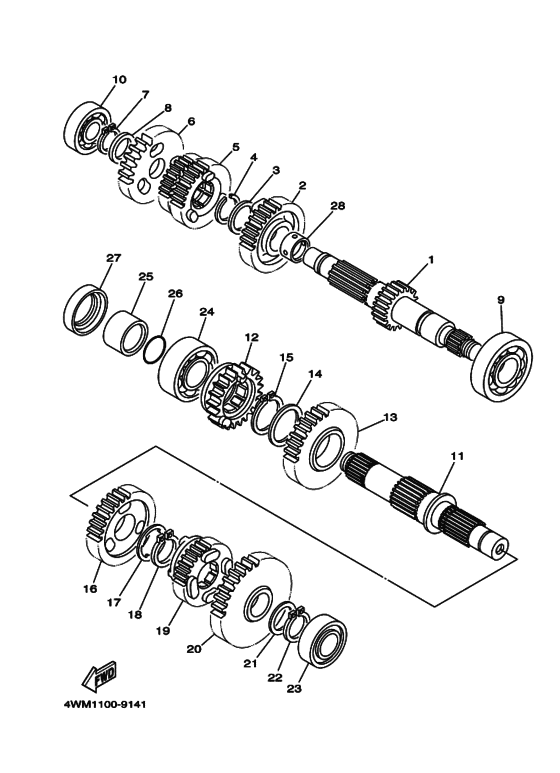 10
7
8
6
5
4
3
2
28
1
9
27
25
26
24
12
15
14
13
11
16
17
18
19
20
21
22
23
FWD
4WM1100-9141