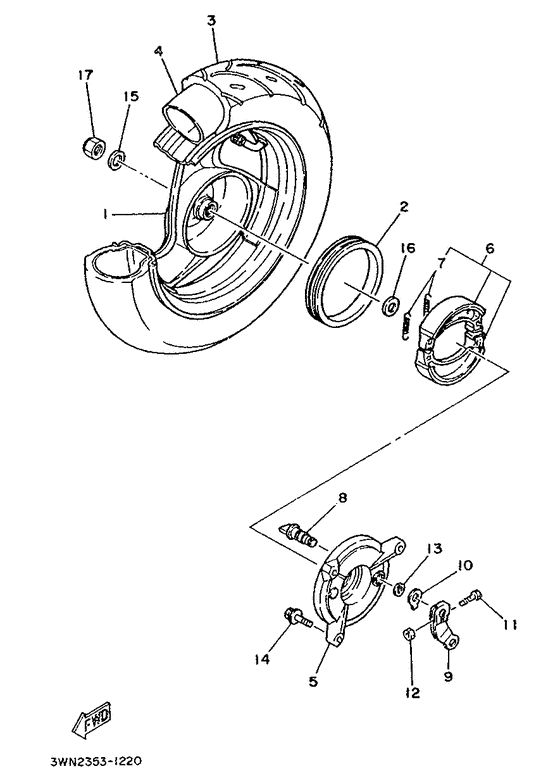 3
4
17
15
1
2
16
6
7
8
13
10
11
14
5
9
12
FWD
3WN2353-1220