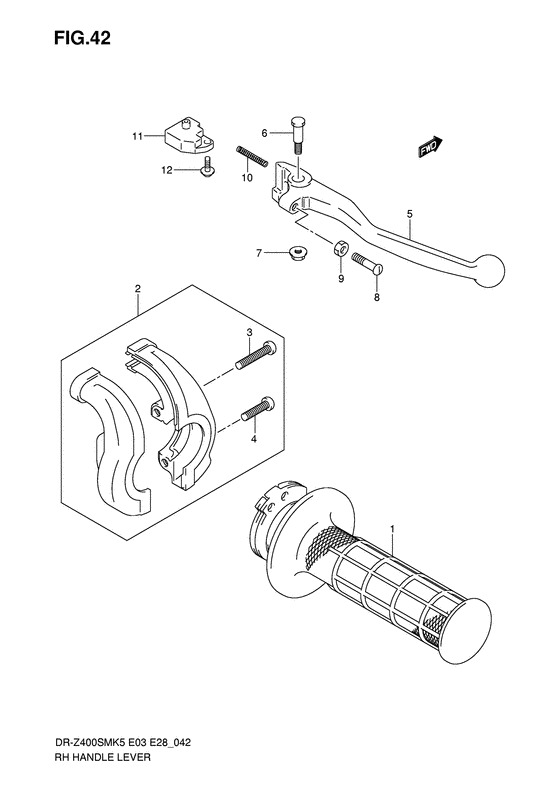 FIG.42

11
6
FWD
12
10
5
7
9
8
2
3
4
1

DR-Z400SMK5 E03 E28_042
RH HANDLE LEVER