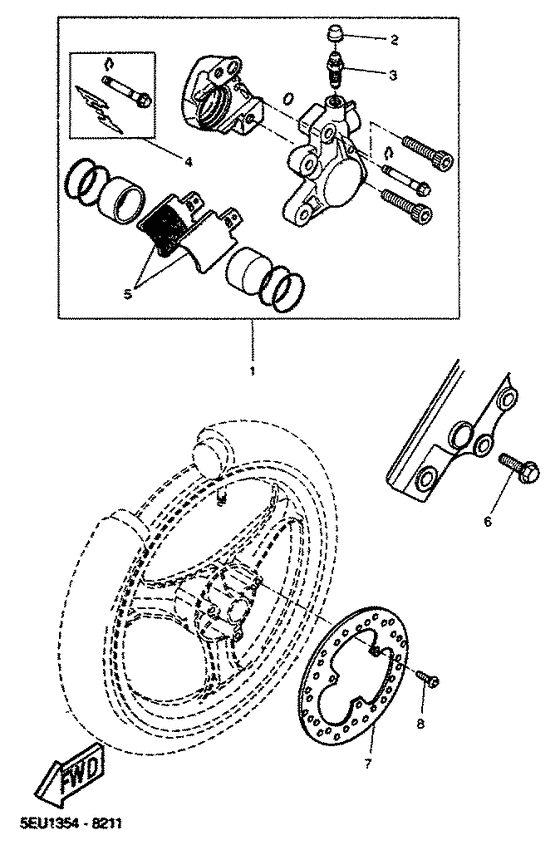 2
3
4
5
1
6
8
7
FWD
5EU1354 - 8211