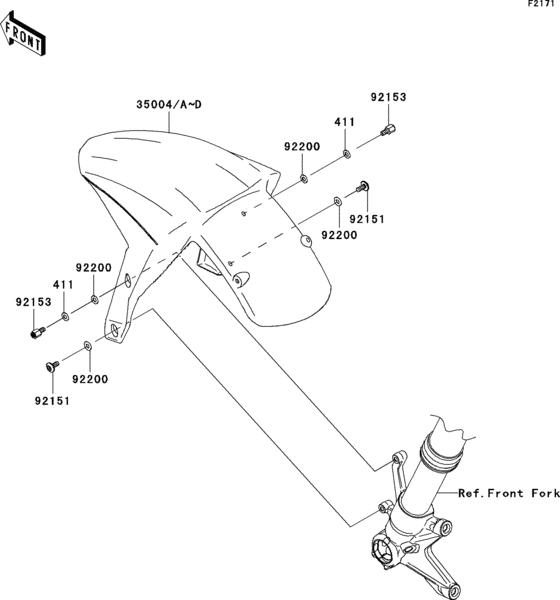 F2171

FRONT

35004/A~D

92153

411

92200

92151

92200

92200

411

92153

92200

92151

Ref.Front Fork