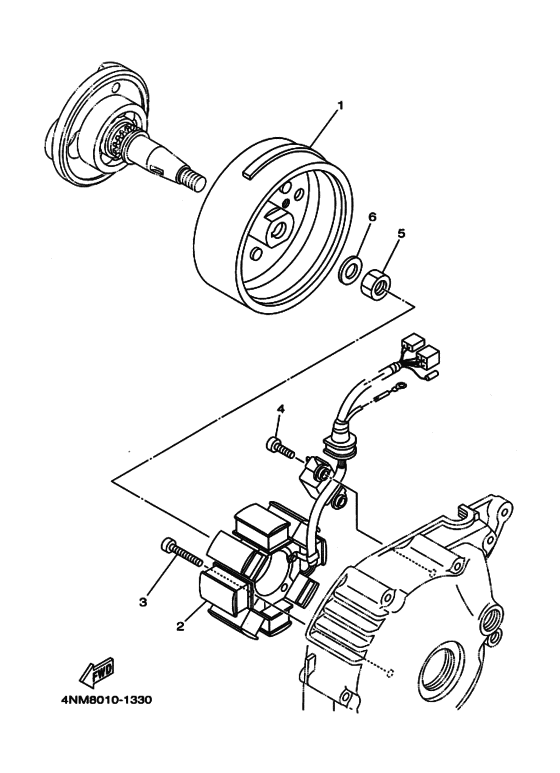 1
6
5
4
3
2
FWD
4NM8010-1330