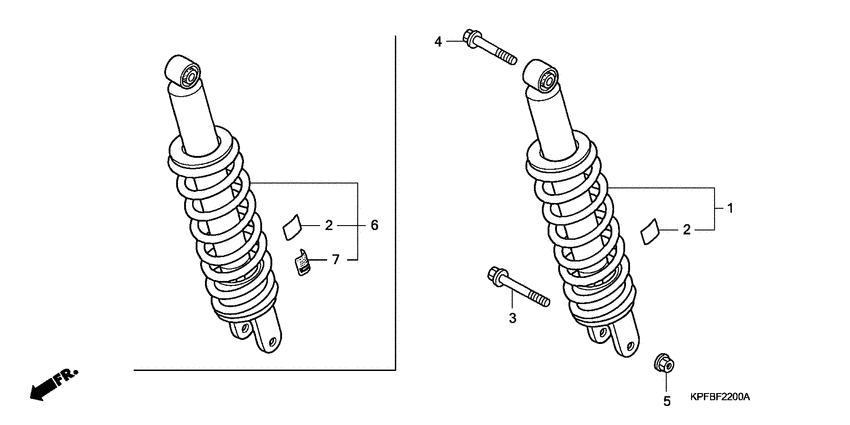 2
6
7
FR.
4
1
2
3
5
KPFBF2200A