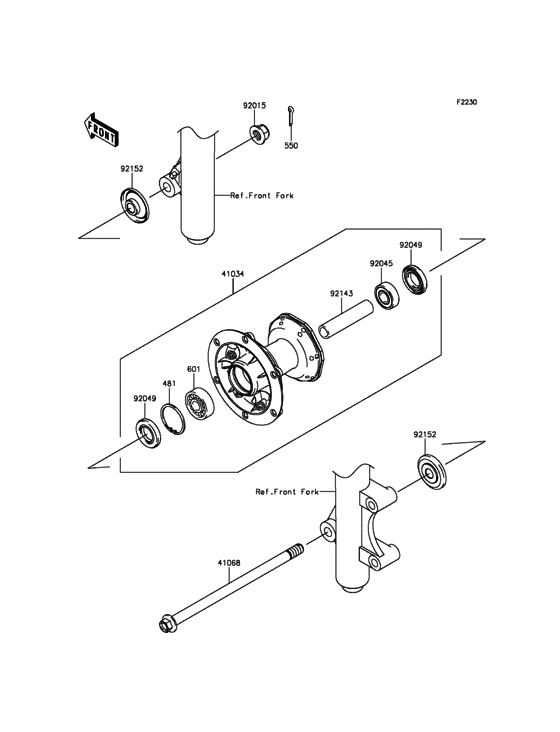 F2230

FRONT

92015

550

92152

Ref.Front Fork

41034

92049

92045

92143

601

481

92049

92152

Ref.Front Fork

41068