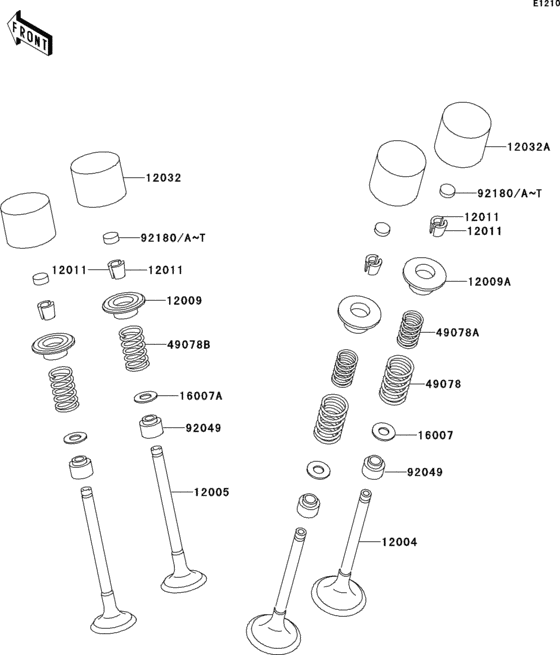 E1210

FRONT

12032

92180/A~T

12011

12011

12009

49078B

16007A

92049

12005

12032A

92180/A~T

12011

12011

12009A

49078A

49078

16007

92049

12004