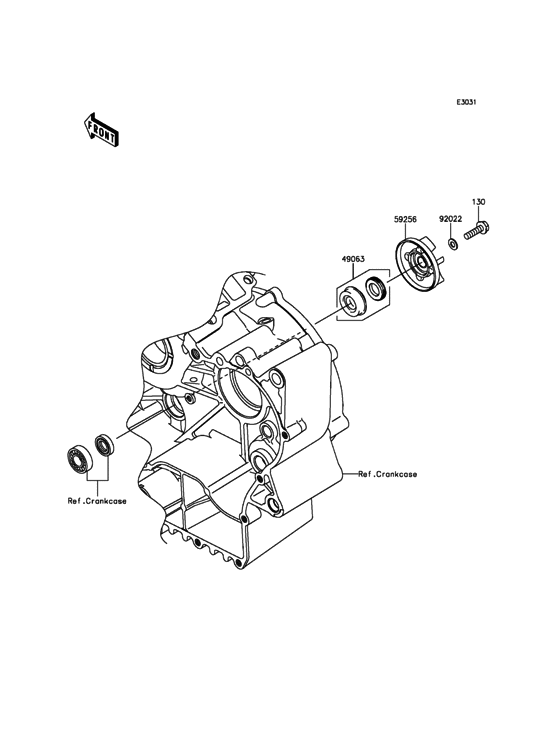 E3031

FRONT

130

59256

92022

49063

Ref.Crankcase

Ref.Crankcase