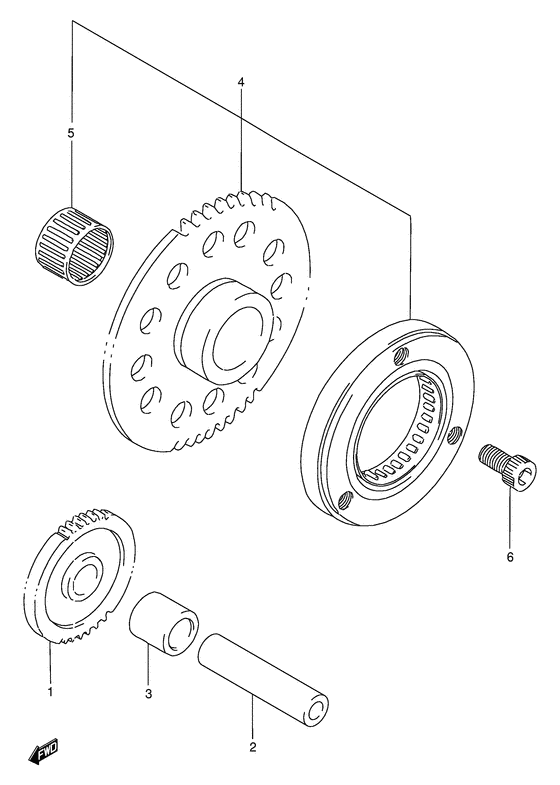 4
5
6
1
3
2
FWD