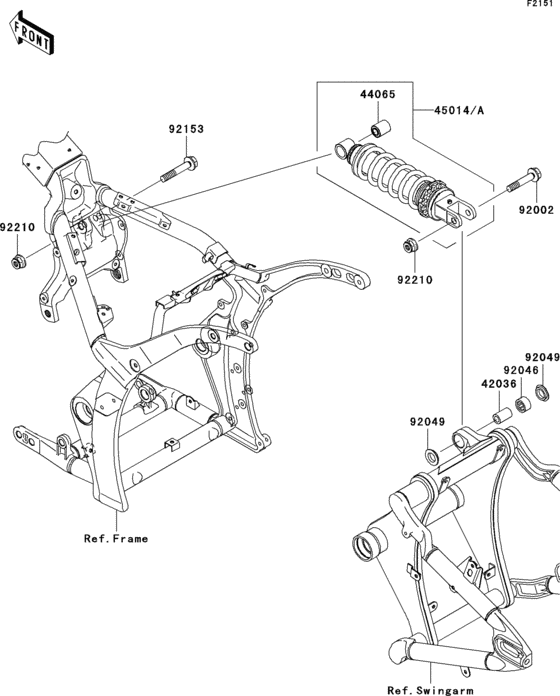 F2151

FRONT

44065
45014/A
92153
92002
92210
92210
92049
92046
42036
92049
Ref.Frame
Ref.Swingarm