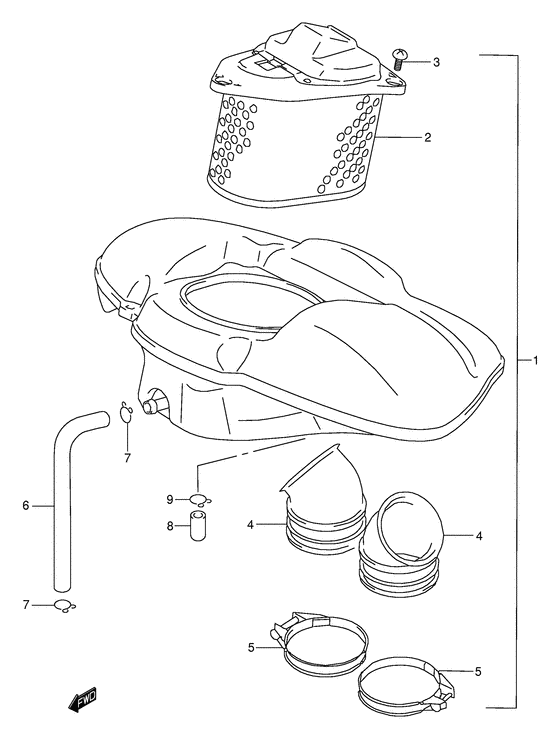 3
2
1
7
6
9
8
4
4
7
5
5
FWD