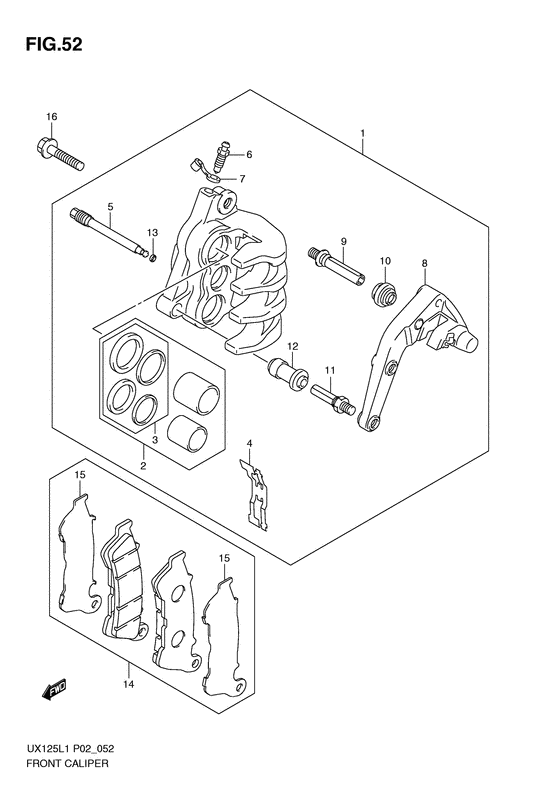 FIG.52

16

1

6

7

5

13

9

10

8

12

11

3

2

4

15

15

14

FWD

UX125L1 P02_052
FRONT CALIPER