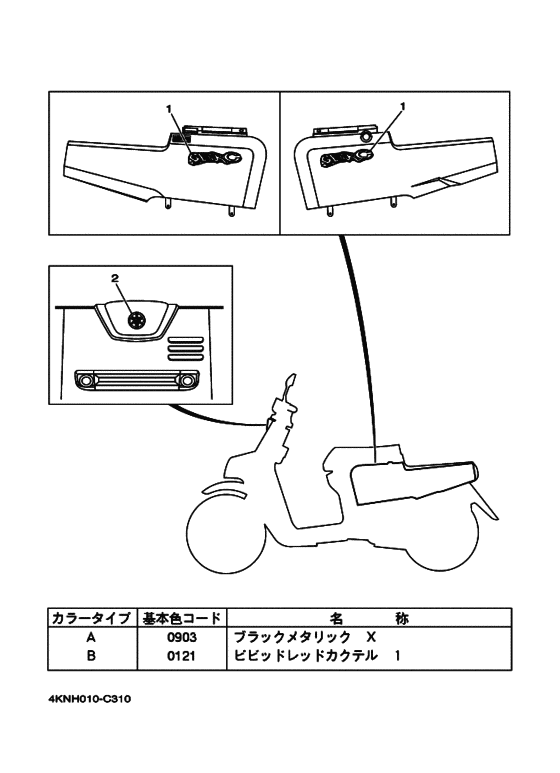 1

1

2

| カラータイプ | 基本色コード | 名　　称 |
|---|---|---|
| A | 0903 | ブラックメタリック　X |
| B | 0121 | ビビッドレッドカクテル　1 |

4KNH010-C310