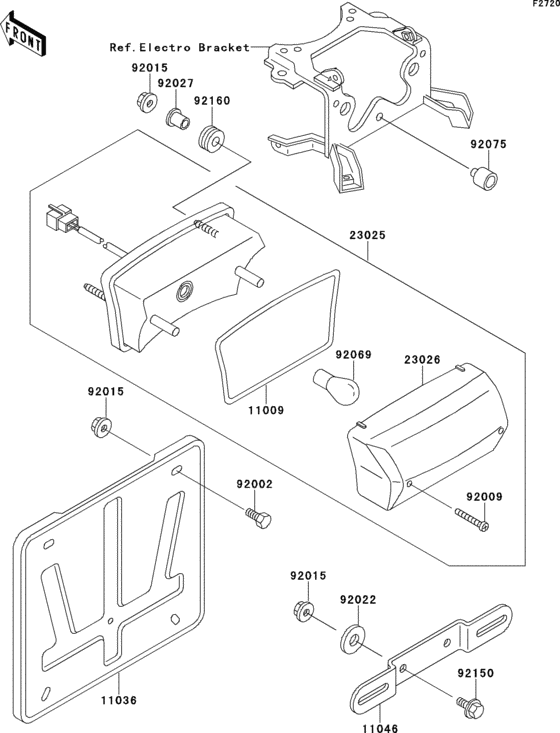 F2720

FRONT

Ref.Electro Bracket

92015

92027

92160

92075

23025

92069

23026

11009

92015

92002

92009

92015

92022

92150

11036

11046