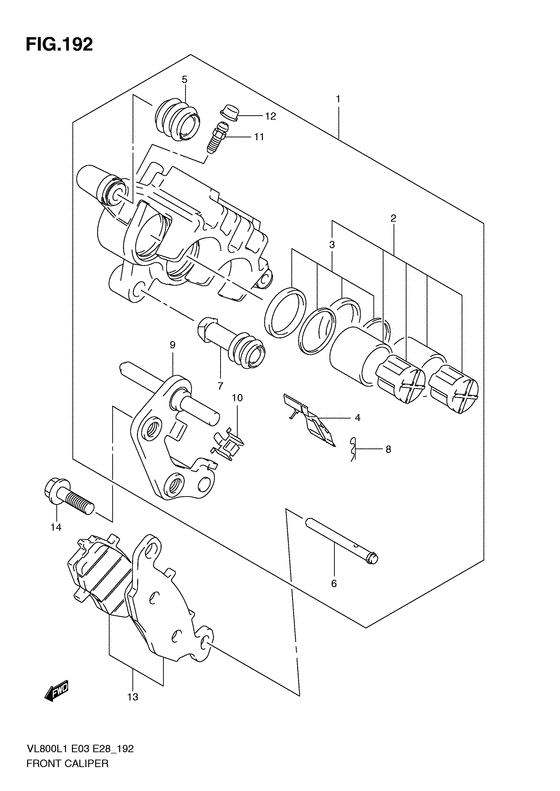 FIG.192

5
1
12
11
2
3
9
7
10
4
8
14
6
13
FWD

VL800L1 E03 E28_192
FRONT CALIPER