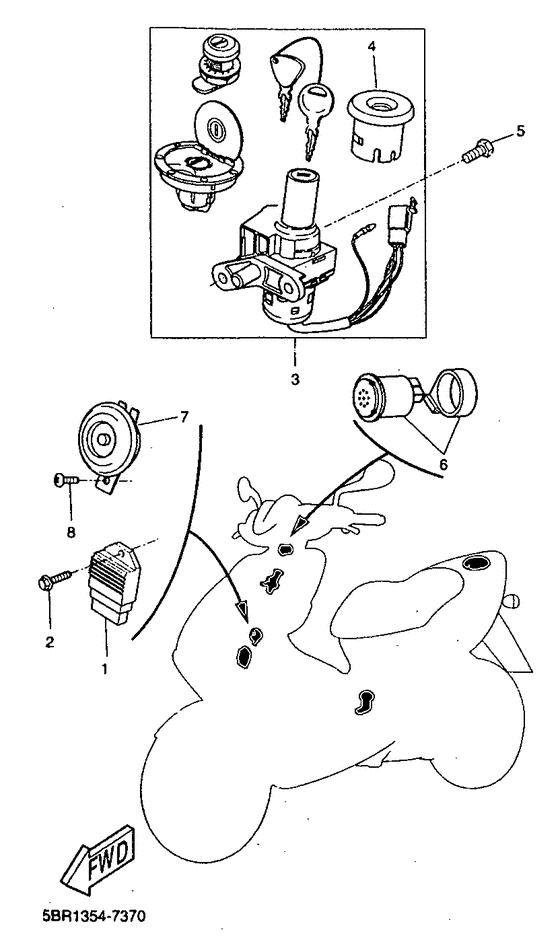 4
5
3
7
6
8
2
1
FWD
5BR1354-7370