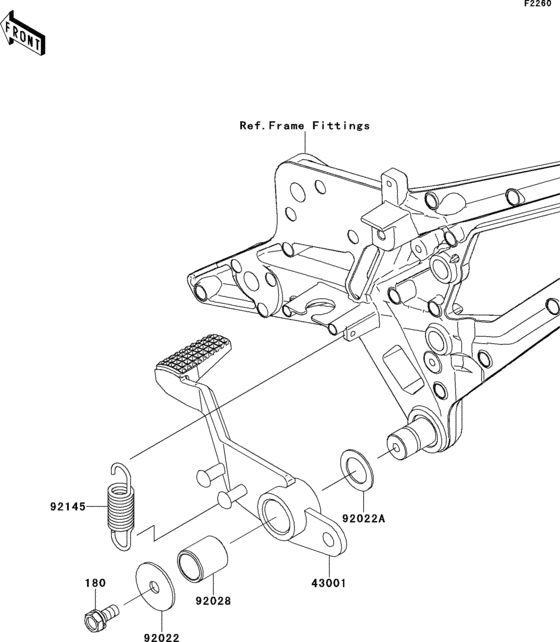 F2260

FRONT

Ref.Frame Fittings

92145

92022A

43001

180

92028

92022