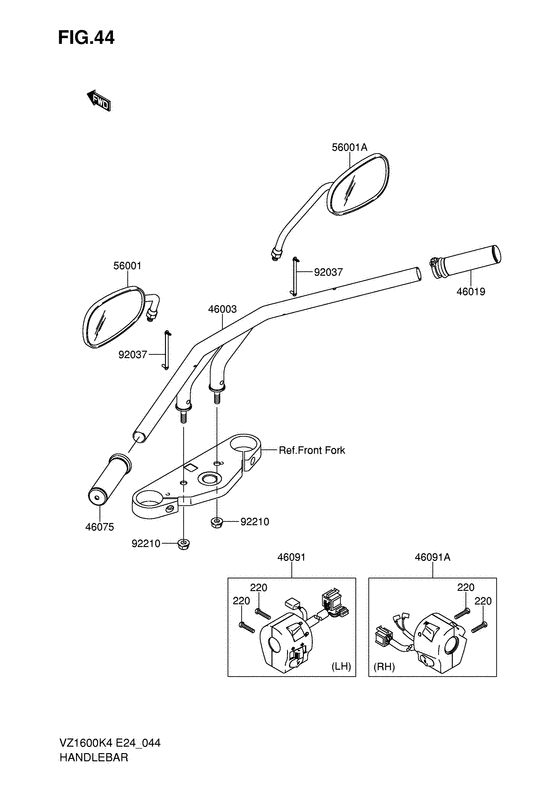 FIG.44

FWD

56001A

56001

92037

46003

46019

92037

Ref.Front Fork

46075

92210

92210

46091

46091A

220

220

220

220

(LH)

(RH)

VZ1600K4 E24_044
HANDLEBAR