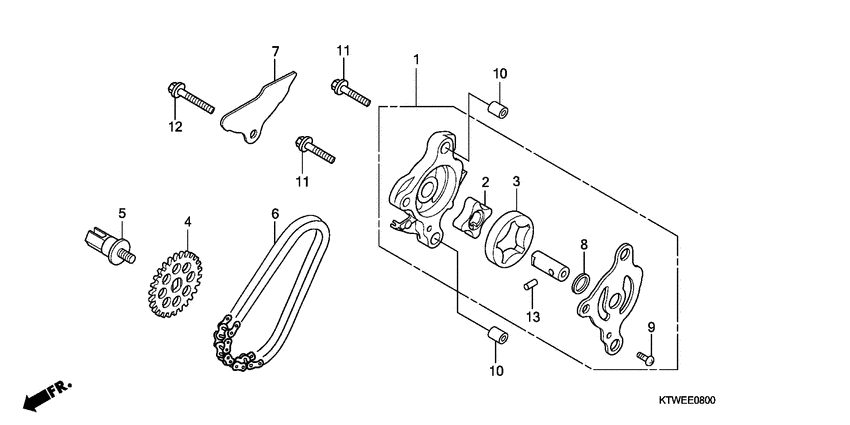 7
11
1
10
12
11
2
3
5
4
6
8
13
9
10
FR.
KTWEE0800