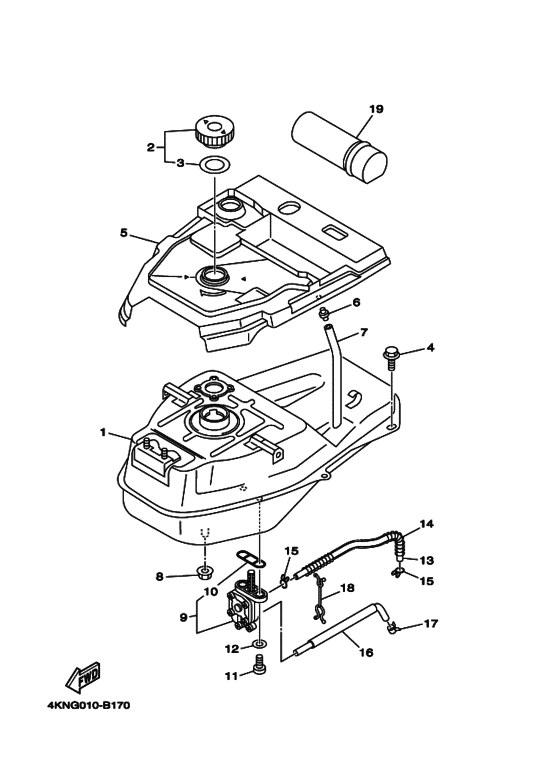 19
2
3
5
6
7
4
1
14
15
13
15
8
10
18
9
17
12
16
11
FWD
4KNG010-B170