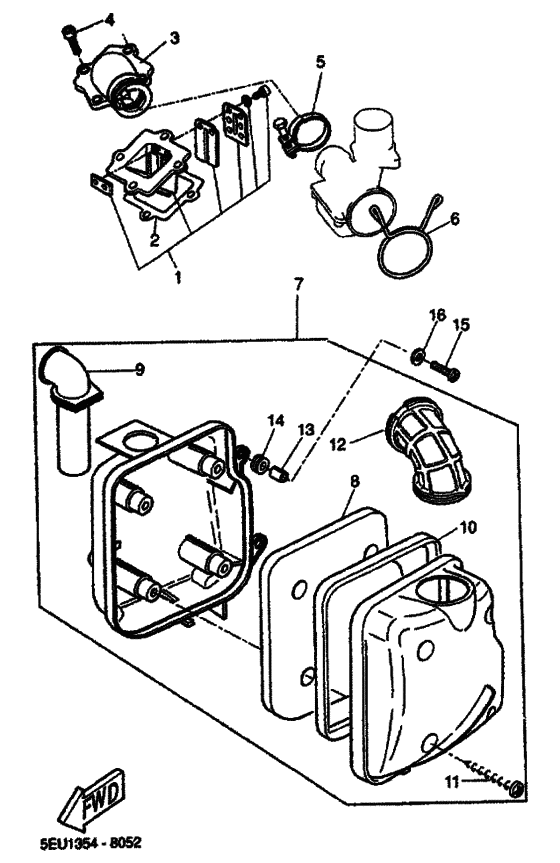 4
3
5
6
2
1
7
16
15
9
14
13
12
8
10
11
FWD
5EU1354 - 8052