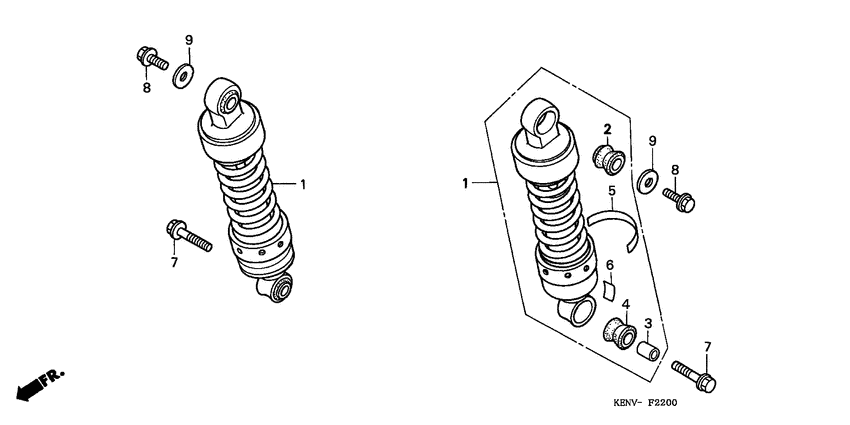 9
8
1
7
FR.
1
2
9
8
5
6
4
3
7
KENV- F2200