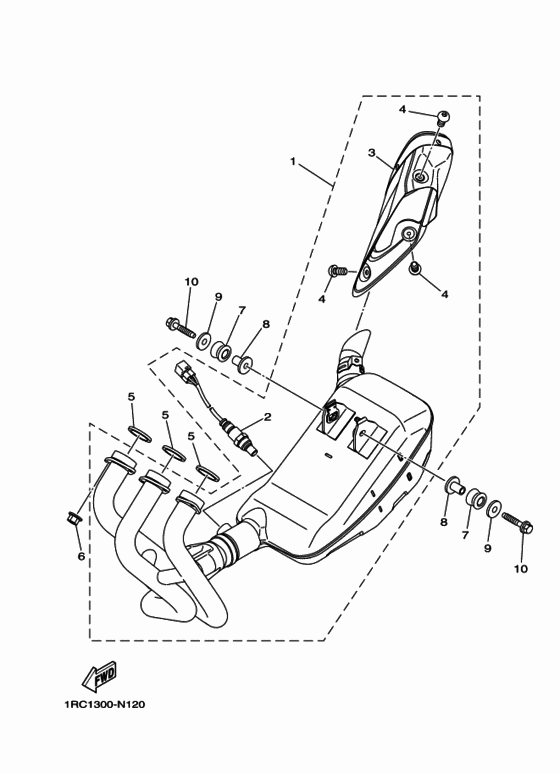 4
3
1
4
4
10
9
7
8
2
5
5
5
6
8
7
9
10
FWD
1RC1300-N120