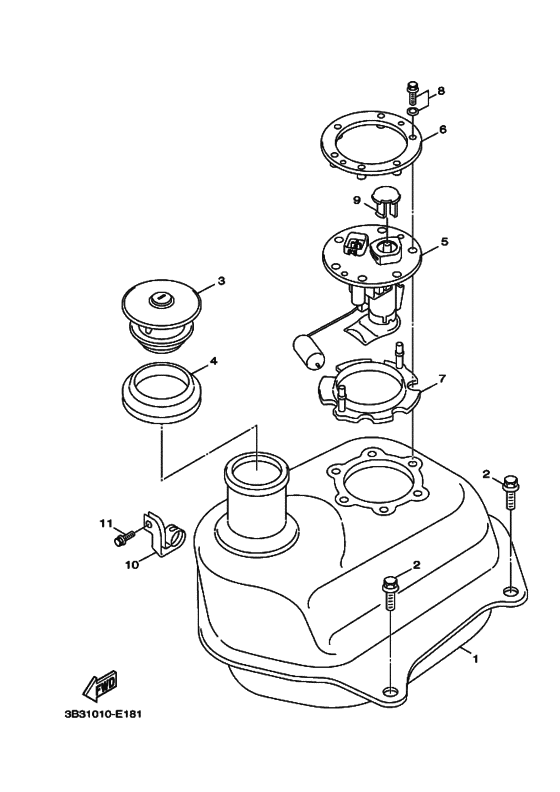 8
6
9
5
3
4
7
2
11
10
2
1
FWD
3B31010-E181