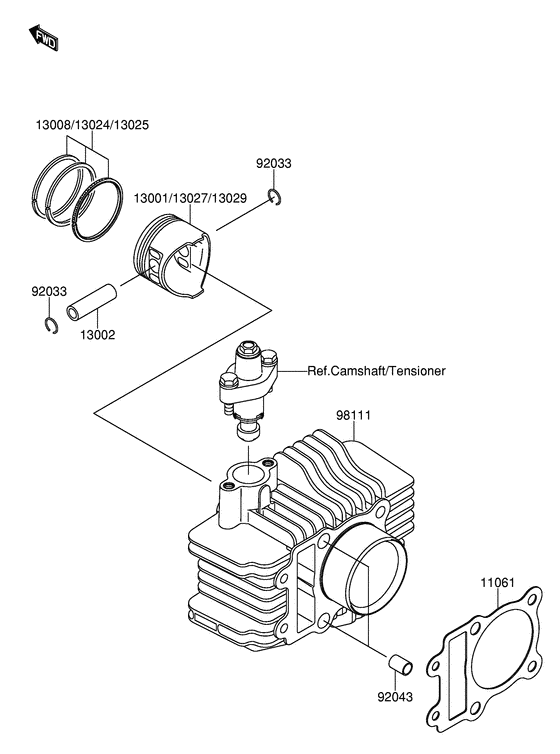 FWD

13008/13024/13025

92033

13001/13027/13029

92033

13002

Ref.Camshaft/Tensioner

98111

11061

92043