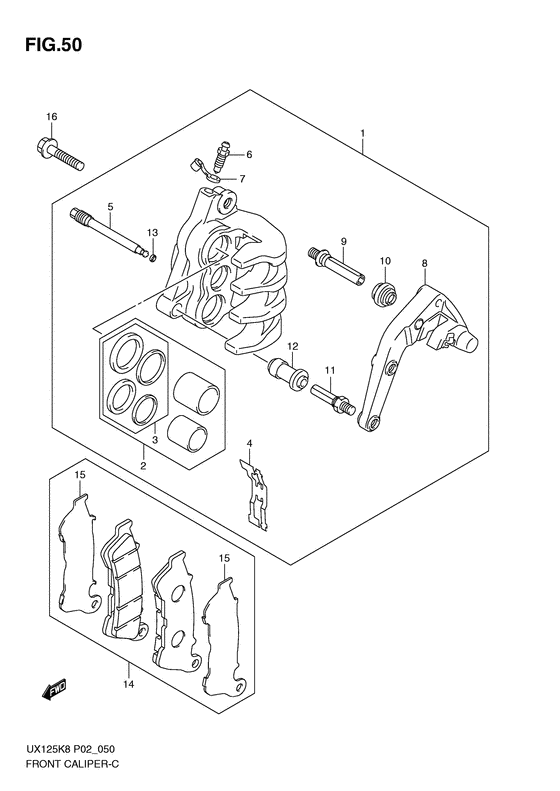 FIG.50

16
1
6
7
5
13
9
10
8
12
11
3
2
4
15
15
14
FWD

UX125K8 P02_050
FRONT CALIPER-C