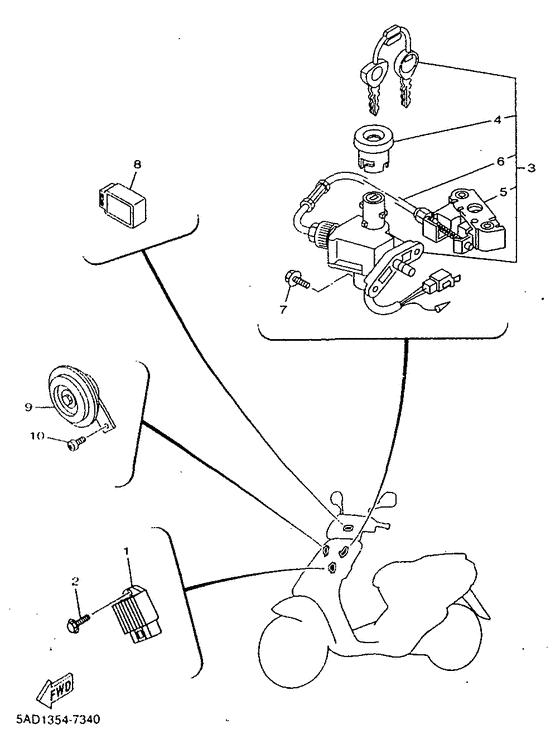 4
6
3
5
8
7
9
10
1
2
FWD
5AD1354-7340