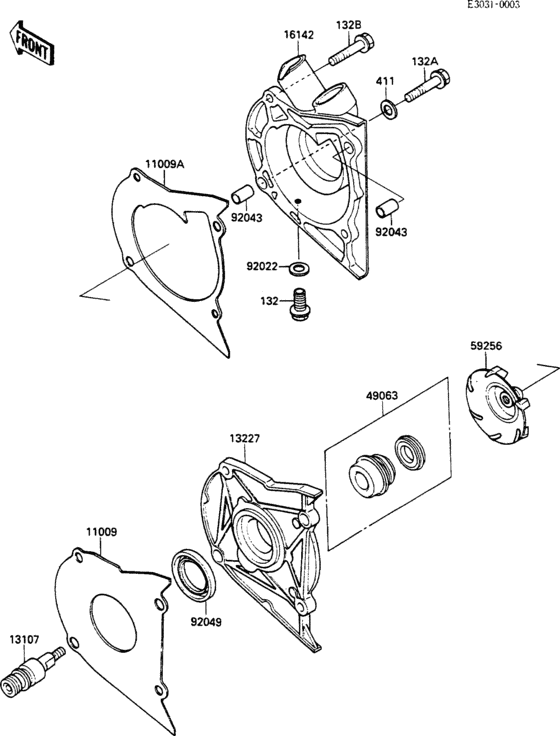 E3031-0003

FRONT

16142
132B
132A
411
11009A
92043
92043
92022
132
59256
49063
13227
11009
92049
13107