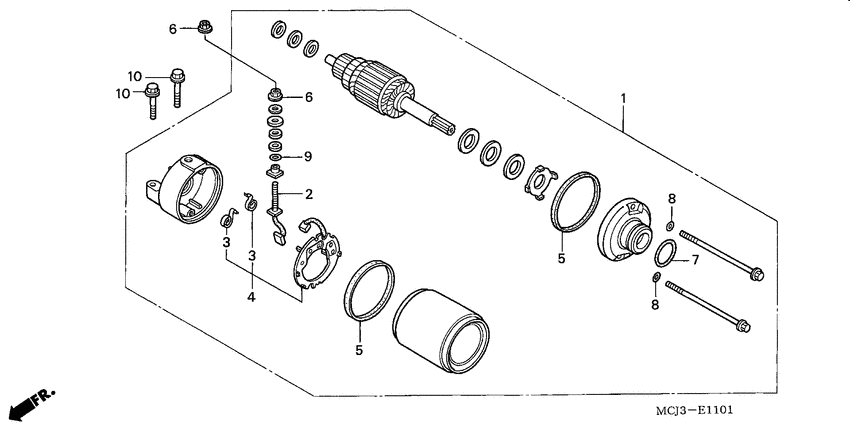 6
10
10
6
9
2
3
3
4
1
8
7
8
5
5
FR.
MCJ3—E1101