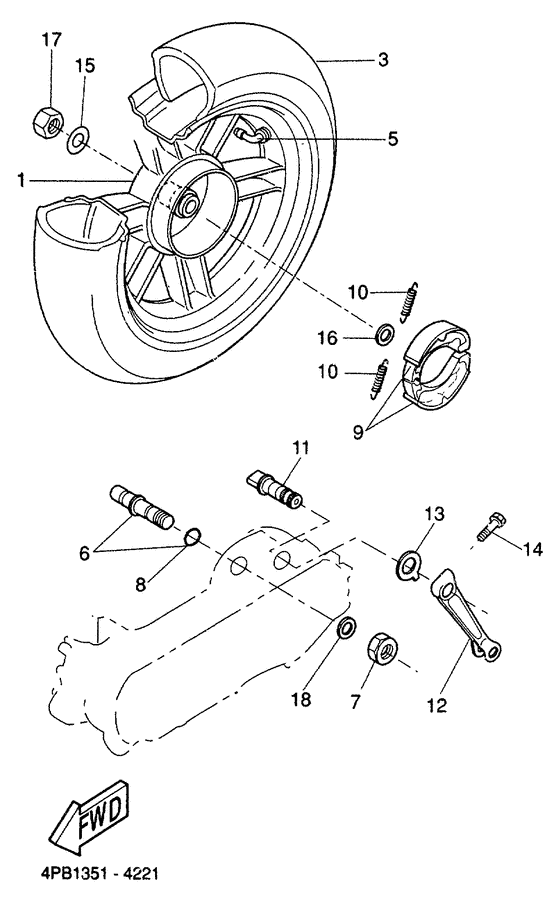 17
15
3
5
1
10
16
10
9
11
13
14
6
8
18
7
12
FWD
4PB1351 - 4221