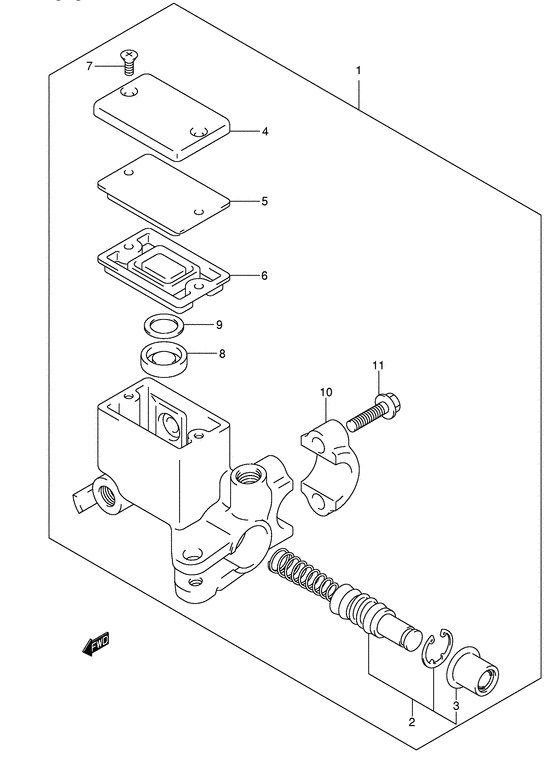 7
1
4
5
6
9
8
11
10
FWD
2
3