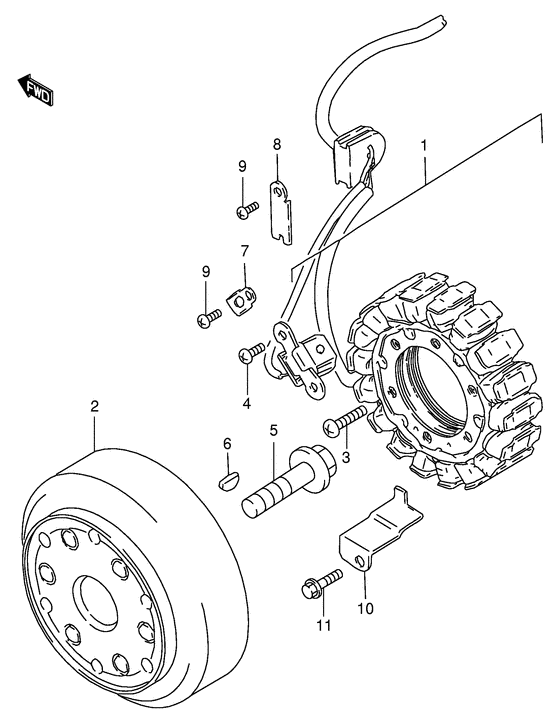 FWD

1

8

9

7

9

4

2

6

5

3

10

11