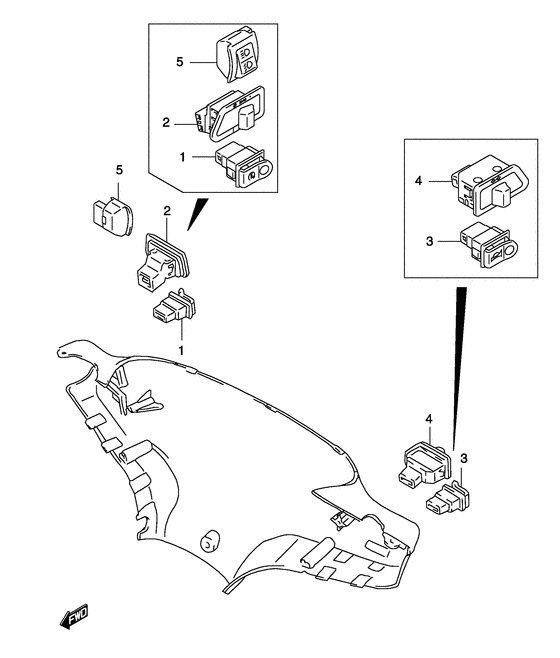 5
2
1
5
2
1
4
3
4
3
FWD