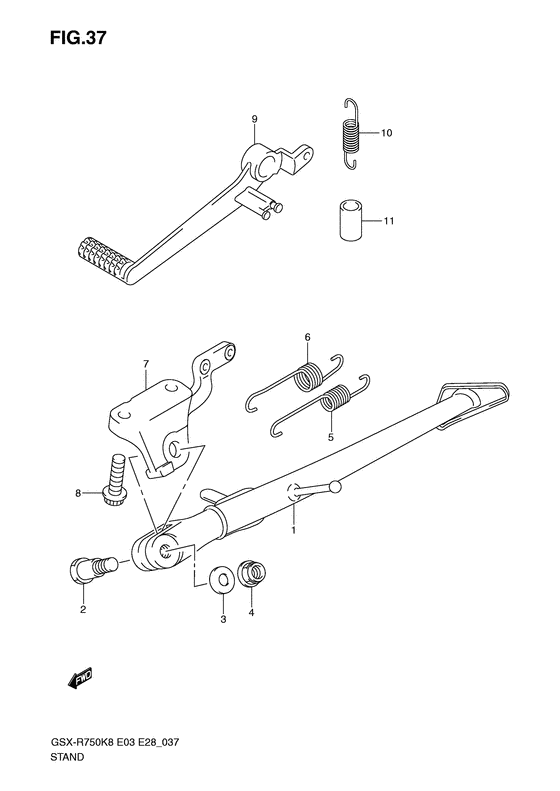 FIG.37

9

10

11

6

7

5

8

1

2

3

4

FWD

GSX-R750K8 E03 E28_037
STAND