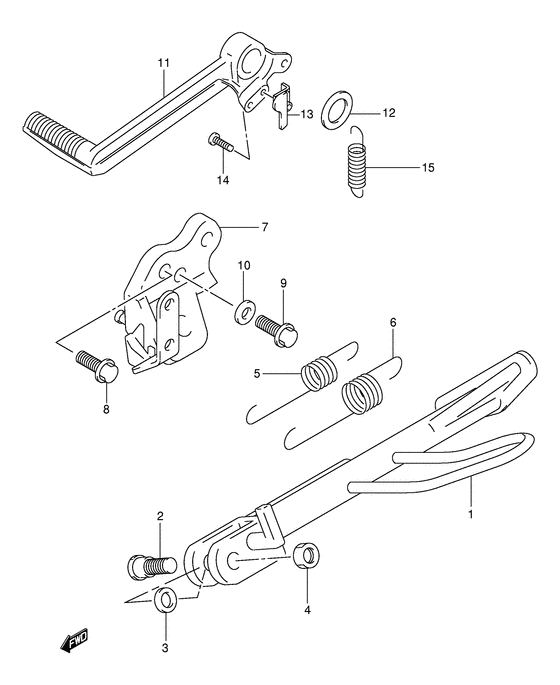 11
13
12
14
15
7
10
9
6
5
8
1
2
4
3
FWD