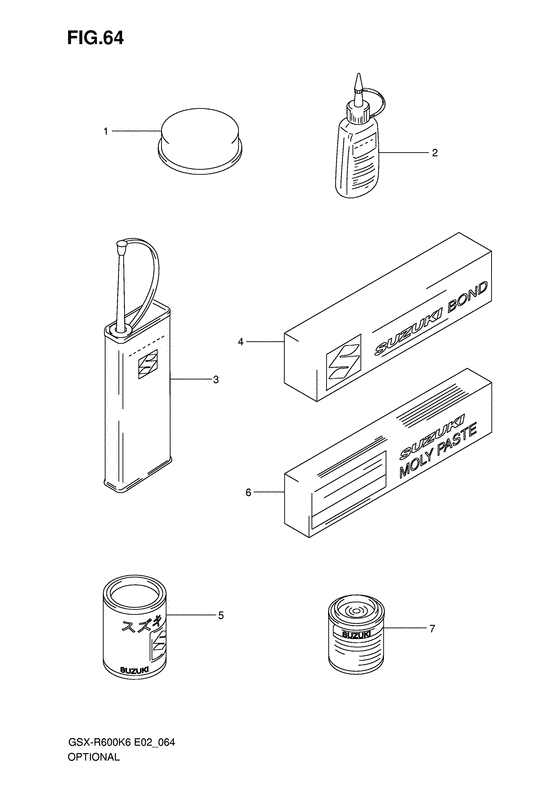 FIG.64

1

2

3

4

SUZUKI BOND

6

SUZUKI
MOLY PASTE

5

スズキ

SUZUKI

7

SUZUKI

GSX-R600K6 E02_064
OPTIONAL