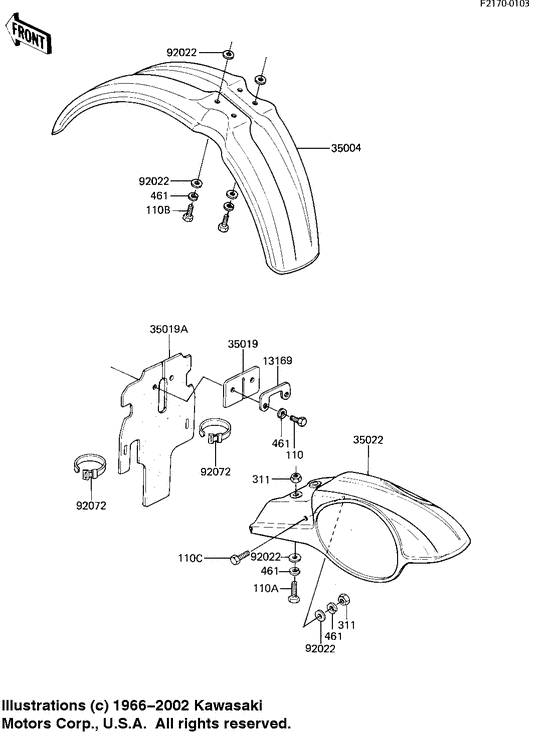 F2170-0103

FRONT

92022
35004
92022
461
110B

35019A
35019
13169
461
110
92072
92072
35022
311
110C
92022
461
110A
311
461
92022

Illustrations (c) 1966–2002 Kawasaki Motors Corp., U.S.A. All rights reserved.