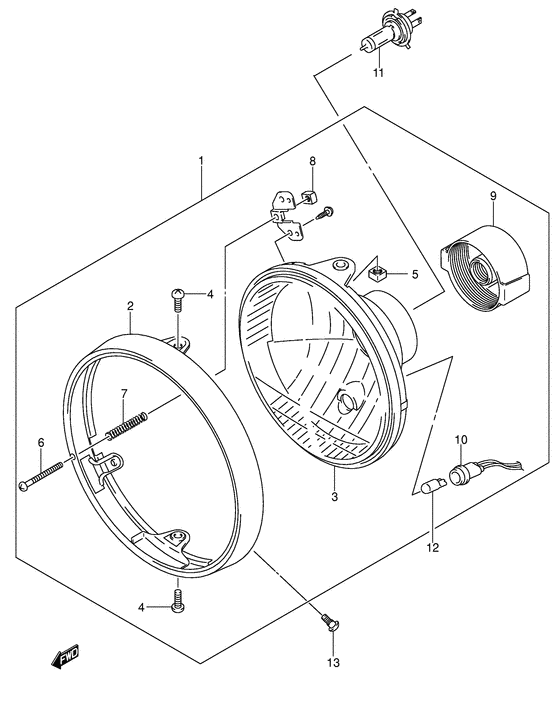 11
1
8
9
5
4
2
7
6
3
10
12
4
13
FWD