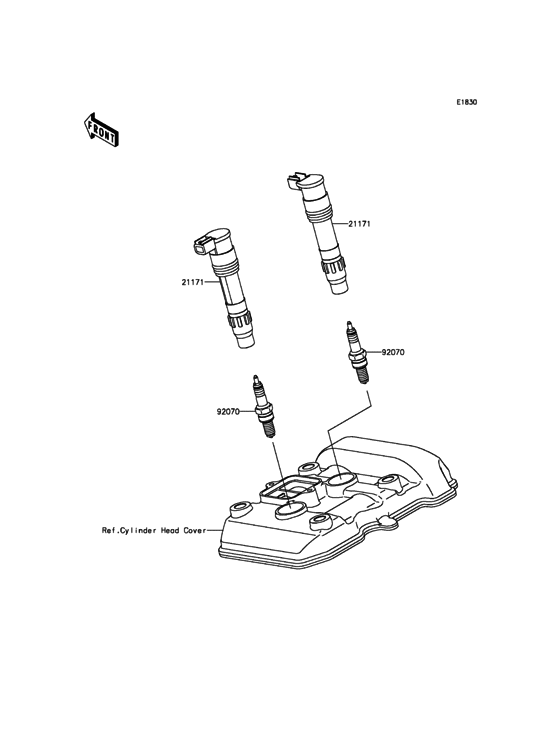 E1830

FRONT

21171

21171

92070

92070

Ref.Cylinder Head Cover