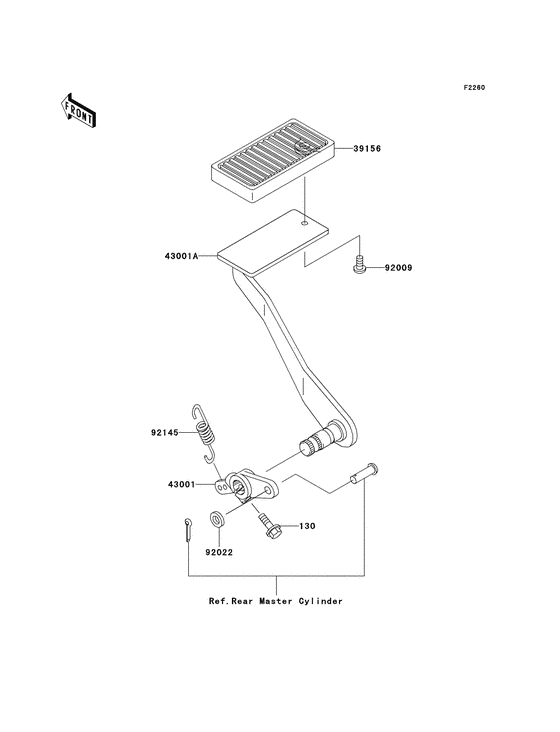 F2260

FRONT

39156

43001A

92009

92145

43001

130

92022

Ref.Rear Master Cylinder