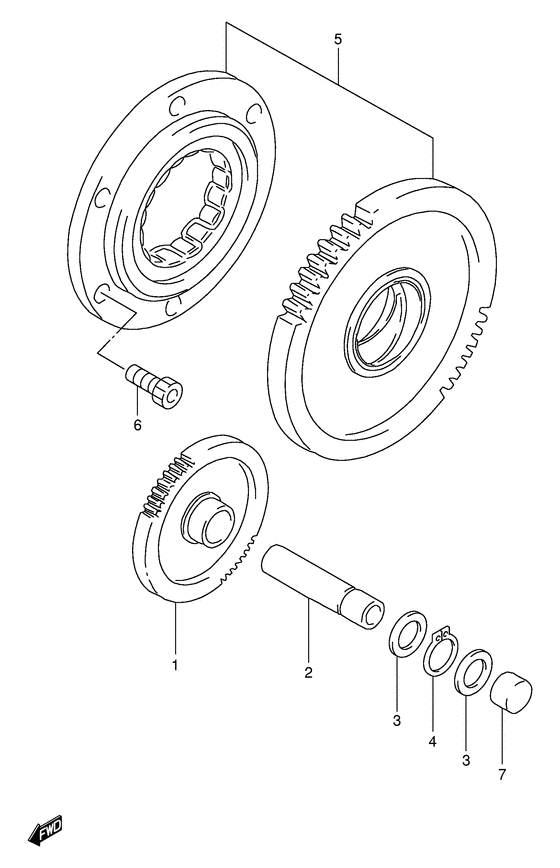 5

6

1

2

3

4

3

7

FWD