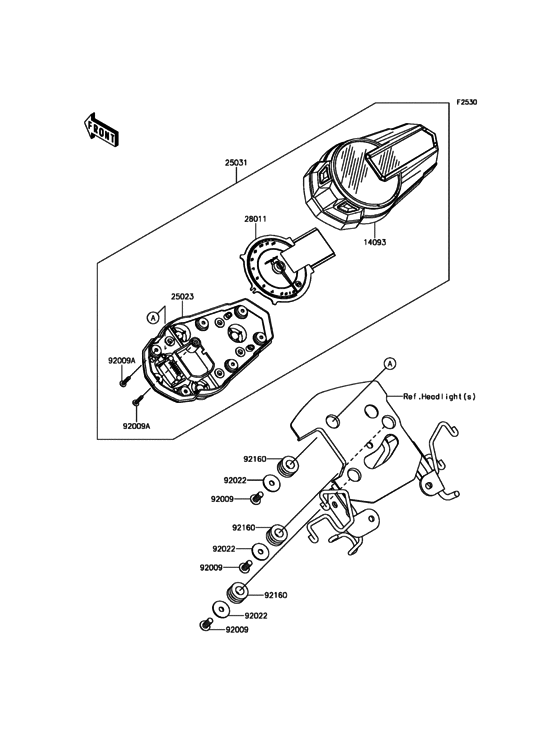 F2530

FRONT

25031

28011

14093

25023

A

92009A

92009A

A

Ref.Headlight(s)

92160

92022

92009

92160

92022

92009

92160

92022

92009