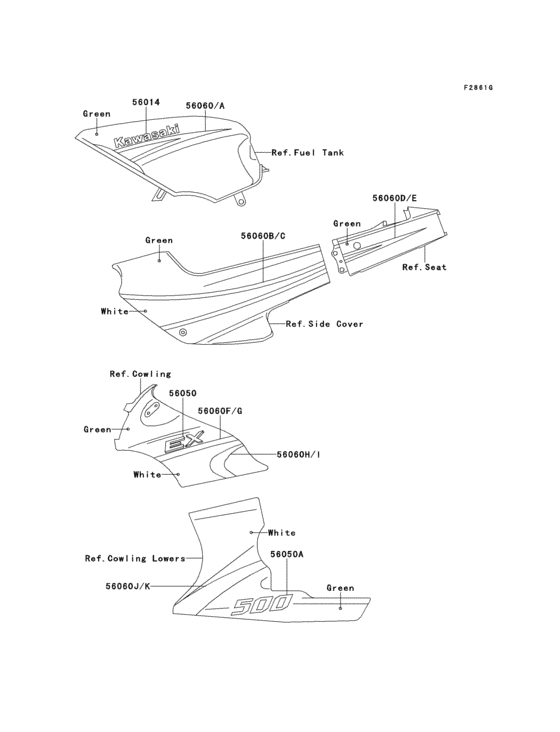 F2861G

Green
56014
56060/A
Kawasaki
Ref.Fuel Tank

56060D/E
Green
Ref.Seat

Green
56060B/C
White
Ref.Side Cover

Ref.Cowling
56050
56060F/G
Green
EX
56060H/I
White

White
Ref.Cowling Lowers
56050A
56060J/K
Green
500