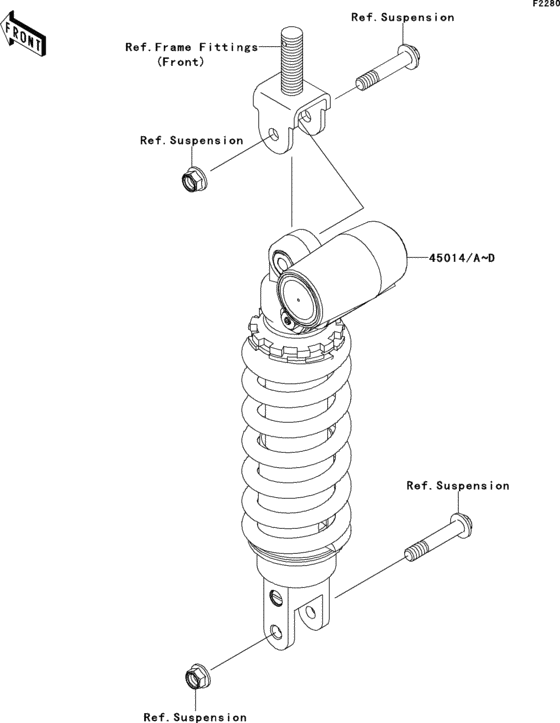 F2280

FRONT

Ref.Suspension

Ref.Frame Fittings
(Front)

Ref.Suspension

45014/A~D

Ref.Suspension

Ref.Suspension