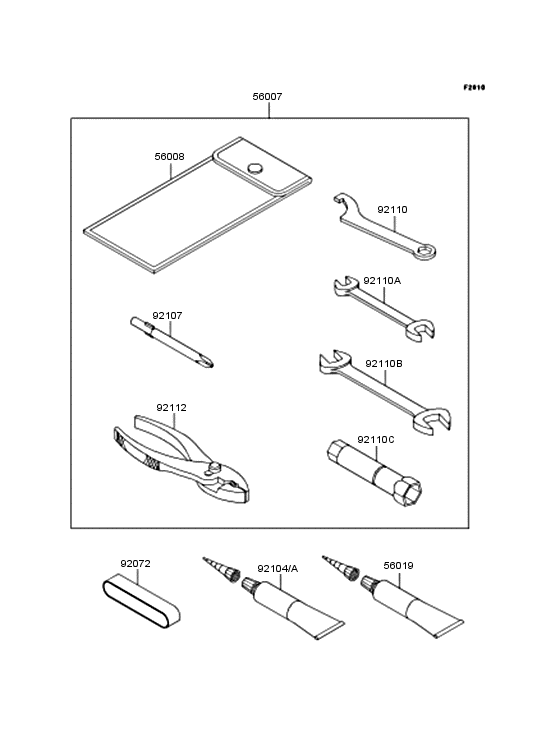 F2010

56007

56008

92110

92110A

92107

92110B

92112

92110C

92072

92104/A

56019