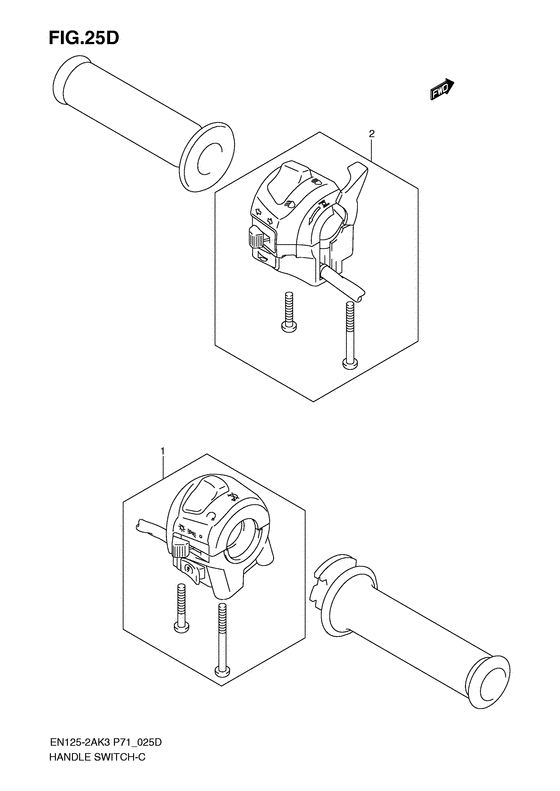 FIG.25D

FWD

2

1

EN125-2AK3 P71_025D
HANDLE SWITCH-C