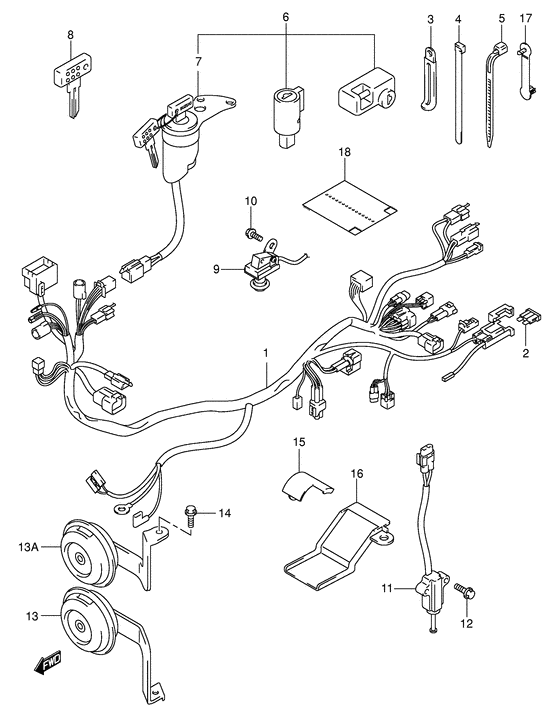 8
7
6
3
4
5
17
18
10
9
1
2
15
16
14
13A
13
11
12
FWD